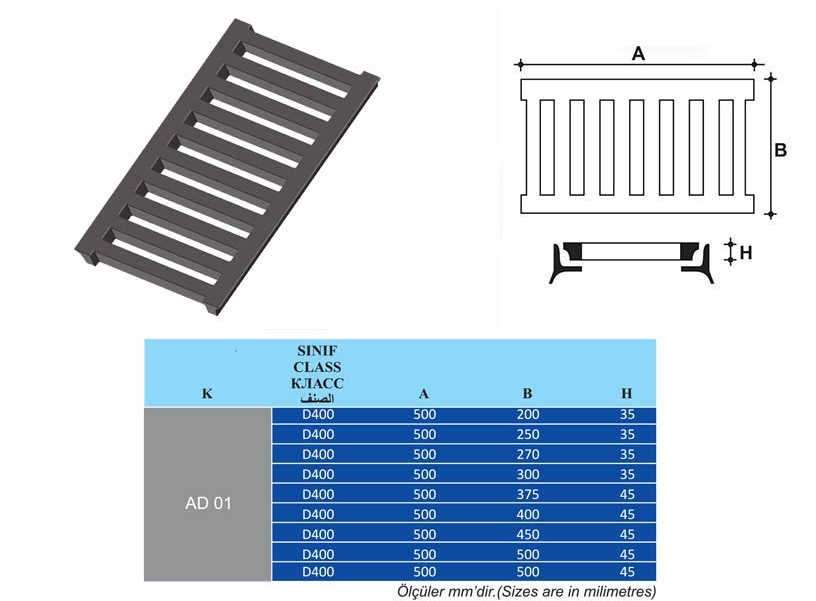 A

B

H

| K | SINIF CLASS КЛАСС الصنف | A | B | H |
|---|---|---|---|---|
| AD 01 | D400 | 500 | 200 | 35 |
| | D400 | 500 | 250 | 35 |
| | D400 | 500 | 270 | 35 |
| | D400 | 500 | 300 | 35 |
| | D400 | 500 | 375 | 45 |
| | D400 | 500 | 400 | 45 |
| | D400 | 500 | 450 | 45 |
| | D400 | 500 | 500 | 45 |
| | D400 | 500 | 500 | 45 |

Ölçüler mm'dir.(Sizes are in milimetres)